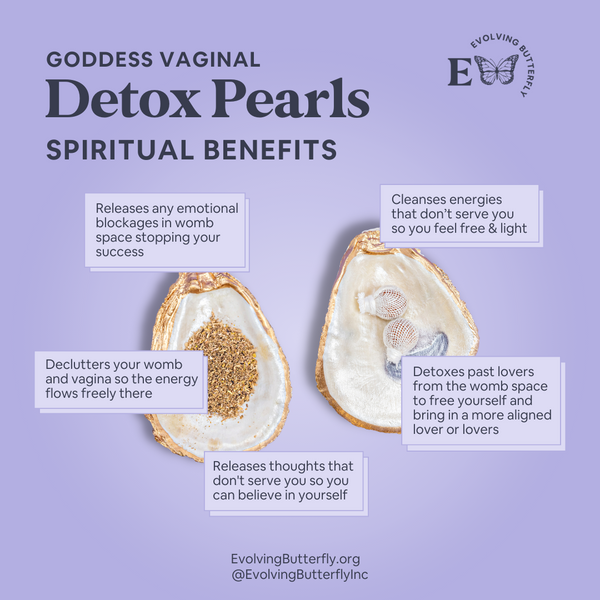 GODDESS VAGINAL
Detox Pearls
SPIRITUAL BENEFITS

EVOLVING BUTTERFLY
E

Releases any emotional blockages in womb space stopping your success

Cleanses energies that don't serve you so you feel free & light

Declutters your womb and vagina so the energy flows freely there

Detoxes past lovers from the womb space to free yourself and bring in a more aligned lover or lovers

Releases thoughts that don't serve you so you can believe in yourself

EvolvingButterfly.org
@EvolvingButterflyInc